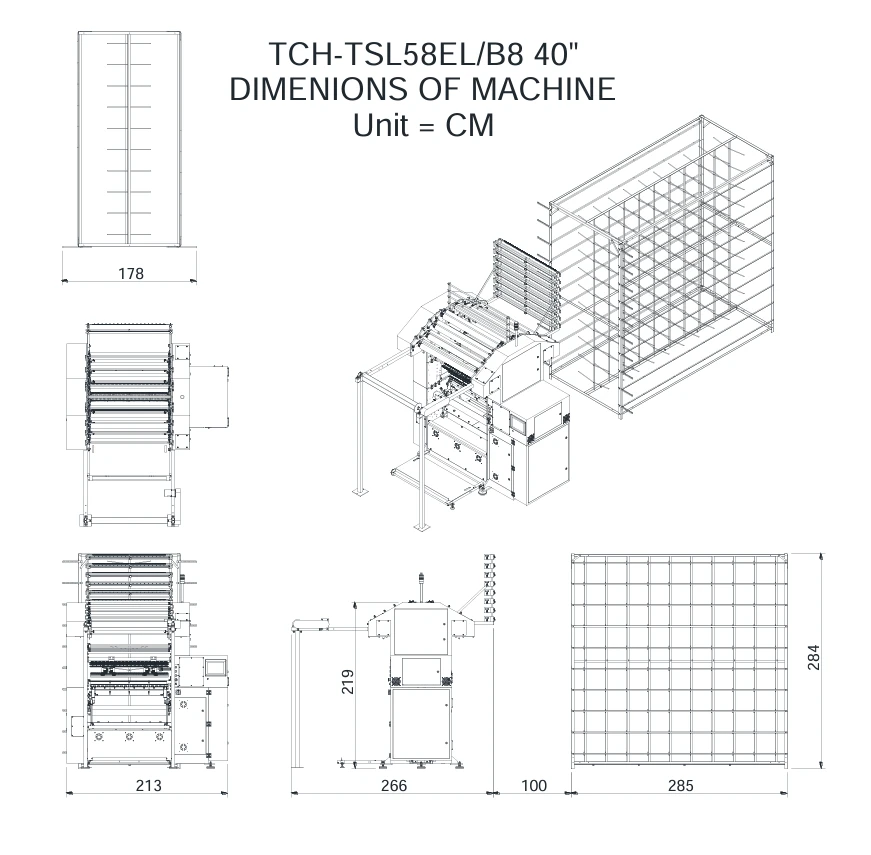 TCH-TSL58EL/B8 40"
DIMENIONS OF MACHINE
Unit = CM

178

219

284

213

266

100

285